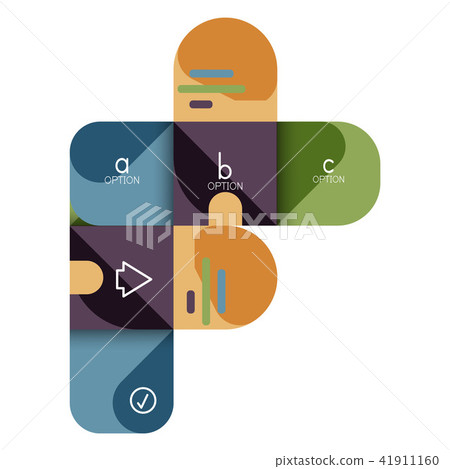 a
OPTION

b
OPTION

c
OPTION

PIXTA

pixtastock.com - 41911160