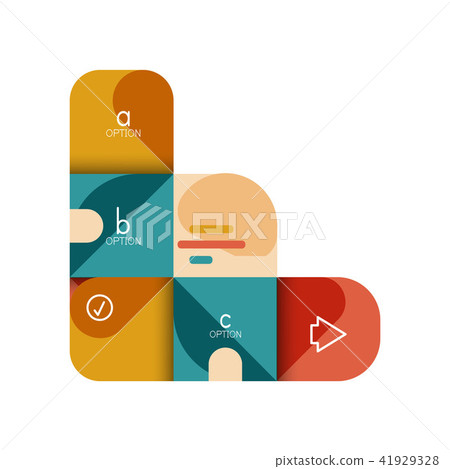 a
OPTION

b
OPTION

PIXTA

c
OPTION

pixtastock.com - 41929328