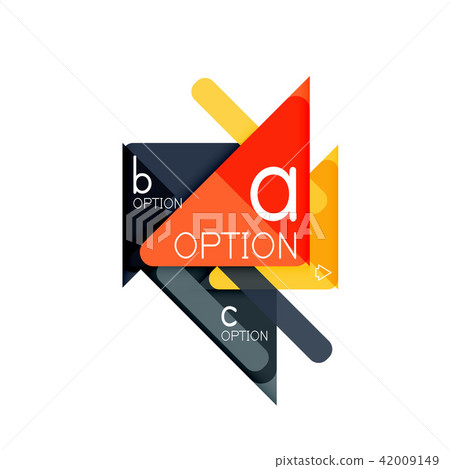 b
OPTION

a
OPTION

PIXTA

c
OPTION

pixtastock.com - 42009149