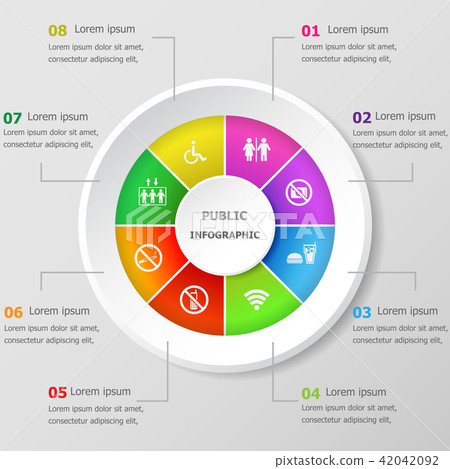 08 Lorem ipsum
Lorem ipsum dolor sit amet, consectetur adipiscing elit,

01 Lorem ipsum
Lorem ipsum dolor sit amet, consectetur adipiscing elit,

07 Lorem ipsum
Lorem ipsum dolor sit amet, consectetur adipiscing elit,

02 Lorem ipsum
Lorem ipsum dolor sit amet, consectetur adipiscing elit,

PUBLIC
INFOGRAPHIC

PIXTA

06 Lorem ipsum
Lorem ipsum dolor sit amet, consectetur adipiscing elit,

03 Lorem ipsum
Lorem ipsum dolor sit amet, consectetur adipiscing elit,

05 Lorem ipsum
Lorem ipsum dolor sit amet, consectetur adipiscing elit,

04 Lorem ipsum
Lorem ipsum dolor sit amet, consectetur adipiscing elit,

pixtastock.com - 42042092