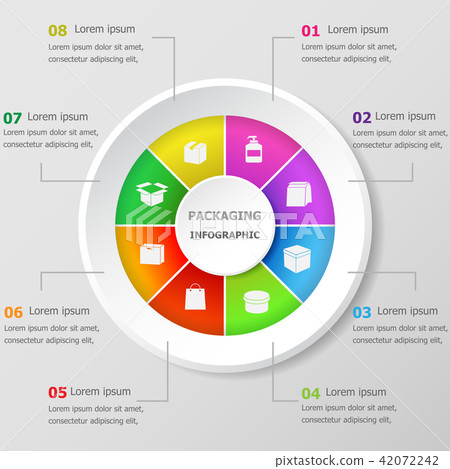 08 Lorem ipsum
Lorem ipsum dolor sit amet, consectetur adipiscing elit,

01 Lorem ipsum
Lorem ipsum dolor sit amet, consectetur adipiscing elit,

07 Lorem ipsum
Lorem ipsum dolor sit amet, consectetur adipiscing elit,

02 Lorem ipsum
Lorem ipsum dolor sit amet, consectetur adipiscing elit,

PACKAGING
INFOGRAPHIC

PIXTA

06 Lorem ipsum
Lorem ipsum dolor sit amet, consectetur adipiscing elit,

03 Lorem ipsum
Lorem ipsum dolor sit amet, consectetur adipiscing elit,

05 Lorem ipsum
Lorem ipsum dolor sit amet, consectetur adipiscing elit,

04 Lorem ipsum
Lorem ipsum dolor sit amet, consectetur adipiscing elit,

pixtastock.com - 42072242