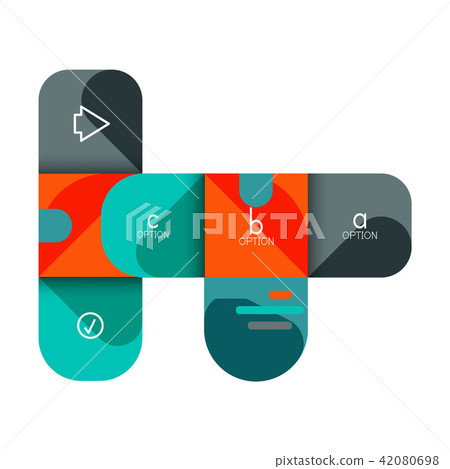 c
OPTION

PIXTA

b
OPTION

a
OPTION

pixtastock.com - 42080698