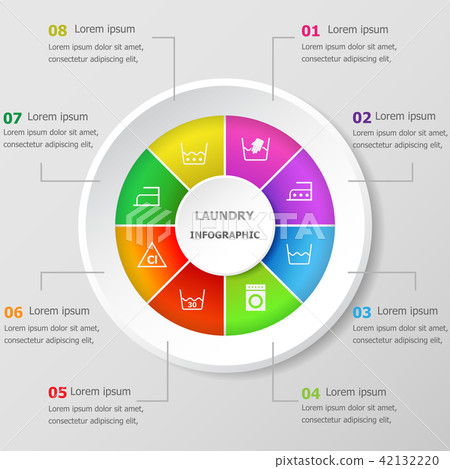 08 Lorem ipsum
Lorem ipsum dolor sit amet, consectetur adipiscing elit,

01 Lorem ipsum
Lorem ipsum dolor sit amet, consectetur adipiscing elit,

07 Lorem ipsum
Lorem ipsum dolor sit amet, consectetur adipiscing elit,

02 Lorem ipsum
Lorem ipsum dolor sit amet, consectetur adipiscing elit,

LAUNDRY
INFOGRAPHIC

PIXTA

Cl

30

06 Lorem ipsum
Lorem ipsum dolor sit amet, consectetur adipiscing elit,

03 Lorem ipsum
Lorem ipsum dolor sit amet, consectetur adipiscing elit,

05 Lorem ipsum
Lorem ipsum dolor sit amet, consectetur adipiscing elit,

04 Lorem ipsum
Lorem ipsum dolor sit amet, consectetur adipiscing elit,

pixtastock.com - 42132220