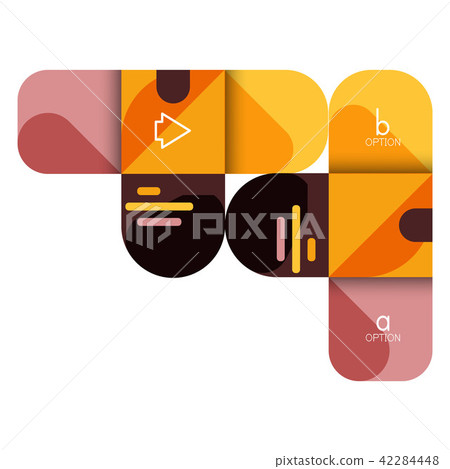 b
OPTION

PIXTA

a
OPTION

pixtastock.com - 42284448