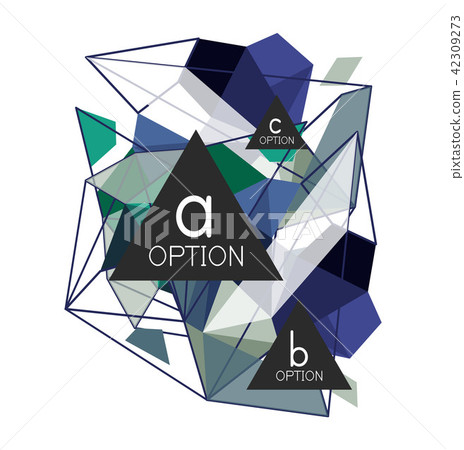 c
OPTION

a
OPTION

PIXTA

b
OPTION

pixtastock.com - 42309273