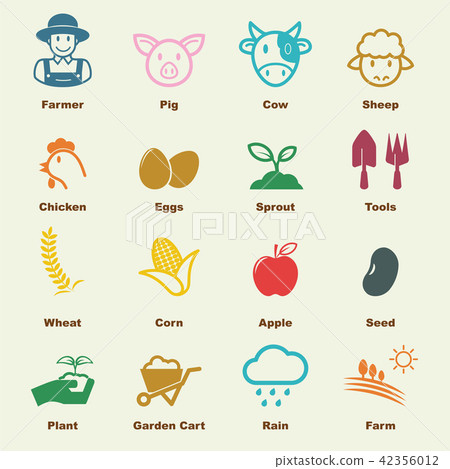 Farmer Pig Cow Sheep

Chicken Eggs Sprout Tools

PIXTA

Wheat Corn Apple Seed

Plant Garden Cart Rain Farm

pixtastock.com - 42356012