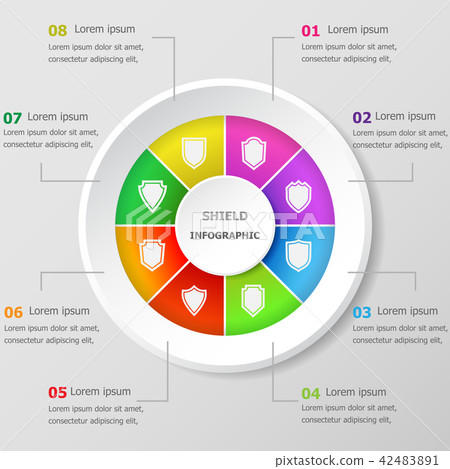 08 Lorem ipsum
Lorem ipsum dolor sit amet, consectetur adipiscing elit,

01 Lorem ipsum
Lorem ipsum dolor sit amet, consectetur adipiscing elit,

07 Lorem ipsum
Lorem ipsum dolor sit amet, consectetur adipiscing elit,

02 Lorem ipsum
Lorem ipsum dolor sit amet, consectetur adipiscing elit,

SHIELD
INFOGRAPHIC

PIXTA

06 Lorem ipsum
Lorem ipsum dolor sit amet, consectetur adipiscing elit,

03 Lorem ipsum
Lorem ipsum dolor sit amet, consectetur adipiscing elit,

05 Lorem ipsum
Lorem ipsum dolor sit amet, consectetur adipiscing elit,

04 Lorem ipsum
Lorem ipsum dolor sit amet, consectetur adipiscing elit,

pixtastock.com - 42483891