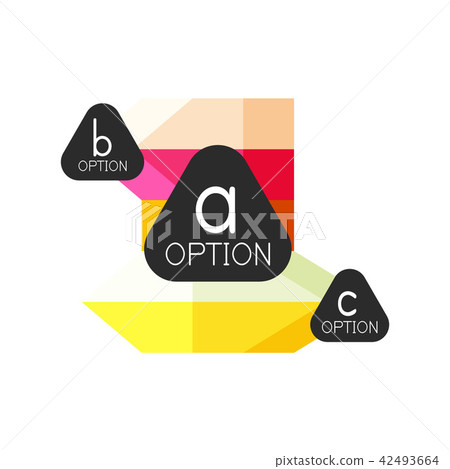 b
OPTION

a
OPTION

PIXTA

c
OPTION

pixtastock.com - 42493664