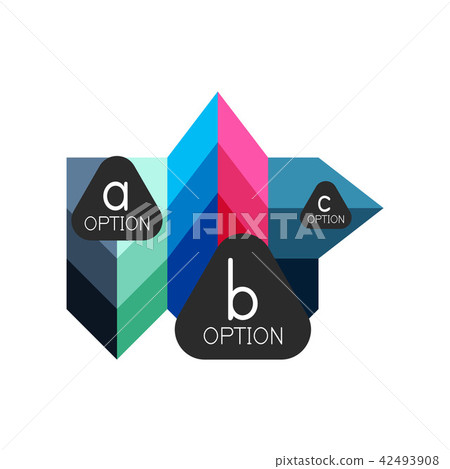 a
OPTION

PIXTA

c
OPTION

b
OPTION

pixtastock.com - 42493908