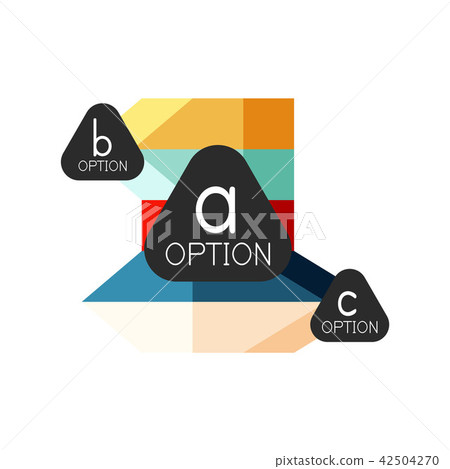 b
OPTION

a
OPTION

PIXTA

c
OPTION

pixtastock.com - 42504270