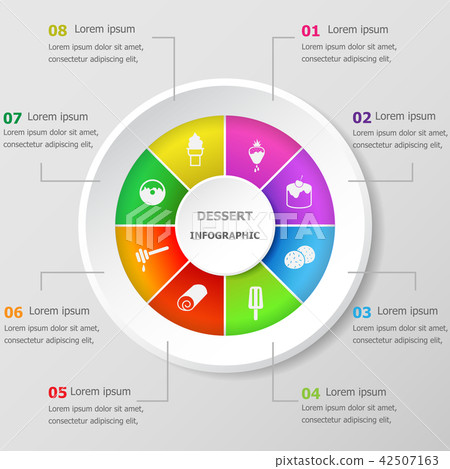 08 Lorem ipsum
Lorem ipsum dolor sit amet, consectetur adipiscing elit,

01 Lorem ipsum
Lorem ipsum dolor sit amet, consectetur adipiscing elit,

07 Lorem ipsum
Lorem ipsum dolor sit amet, consectetur adipiscing elit,

02 Lorem ipsum
Lorem ipsum dolor sit amet, consectetur adipiscing elit,

DESSERT
INFOGRAPHIC

PIXTA

06 Lorem ipsum
Lorem ipsum dolor sit amet, consectetur adipiscing elit,

03 Lorem ipsum
Lorem ipsum dolor sit amet, consectetur adipiscing elit,

05 Lorem ipsum
Lorem ipsum dolor sit amet, consectetur adipiscing elit,

04 Lorem ipsum
Lorem ipsum dolor sit amet, consectetur adipiscing elit,

pixtastock.com - 42507163