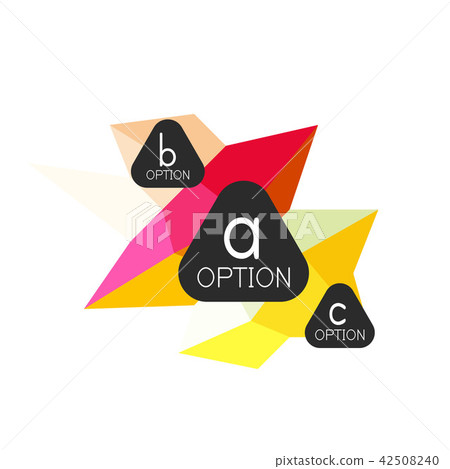 b
OPTION

PIXTA

a
OPTION

c
OPTION

pixtastock.com - 42508240