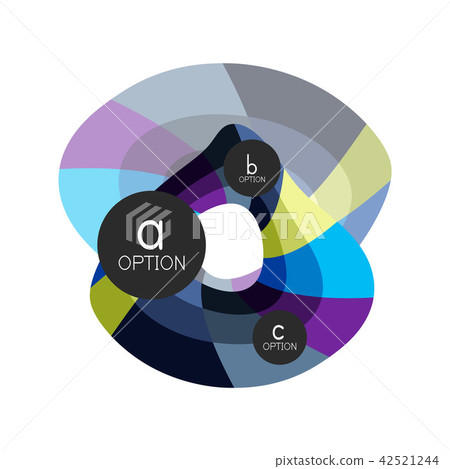 b
OPTION

a
OPTION

PIXTA

c
OPTION

pixtastock.com - 42521244