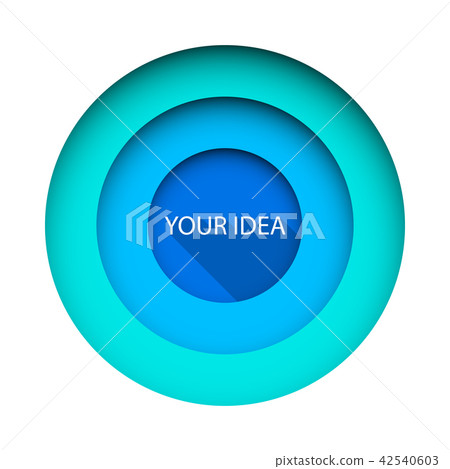 YOUR IDEA

PIXTA

pixtastock.com - 42540603