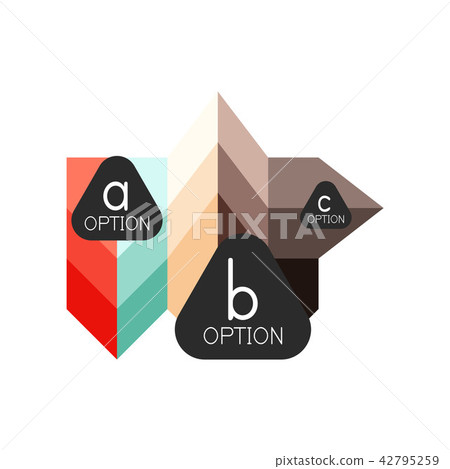 a
OPTION

PIXTA

c
OPTION

b
OPTION

pixtastock.com - 42795259