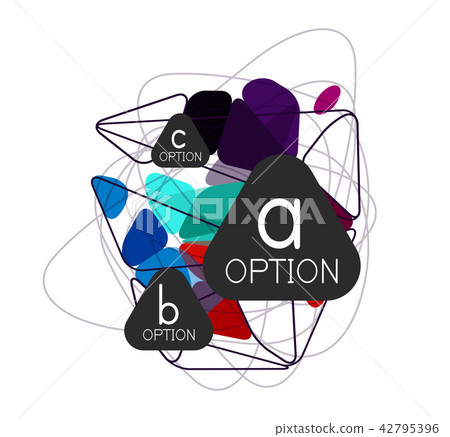 c
OPTION

PIXTA

a
OPTION

b
OPTION

pixtastock.com - 42795396