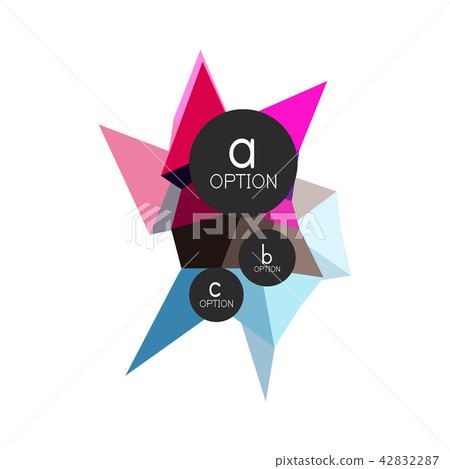 a
OPTION

PIXTA

b
OPTION

c
OPTION

pixtastock.com - 42832287