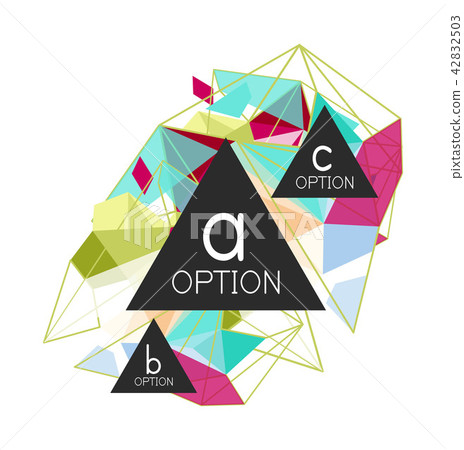 c
OPTION

PIXTA

a
OPTION

b
OPTION

pixtastock.com - 42832503