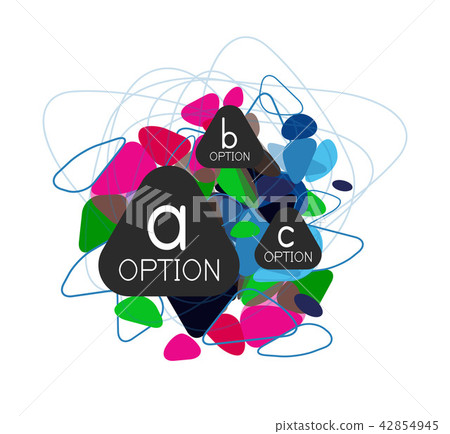 b
OPTION

PIXTA

a
OPTION

c
OPTION

pixtastock.com - 42854945