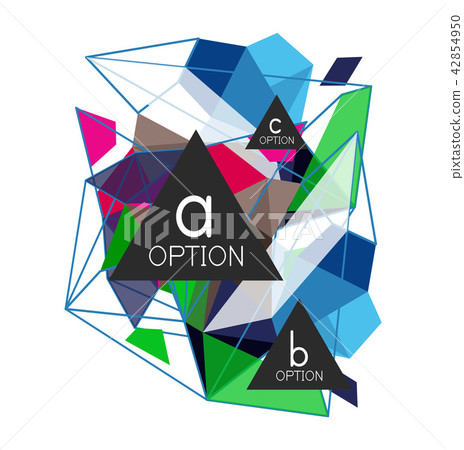 c
OPTION

a
OPTION

PIXTA

b
OPTION

pixtastock.com - 42854950