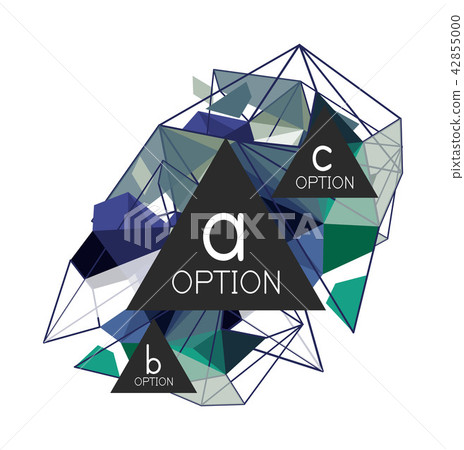 c
OPTION

PIXTA

a
OPTION

b
OPTION

pixtastock.com - 42855000