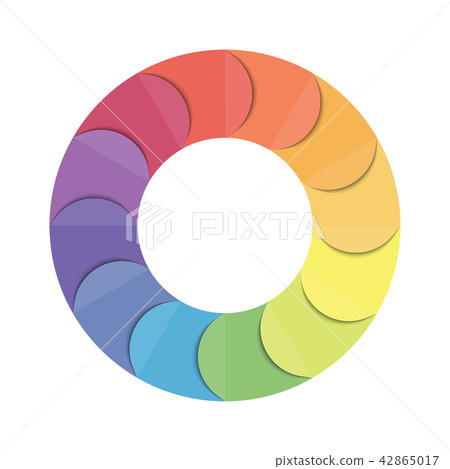 PIXTA

pixtastock.com - 42865017