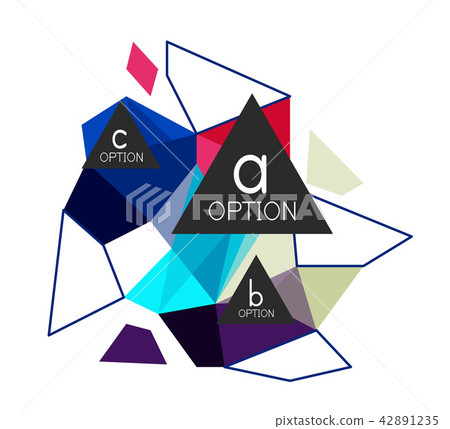 c
OPTION

a
OPTION

PIXTA

b
OPTION

pixtastock.com - 42891235