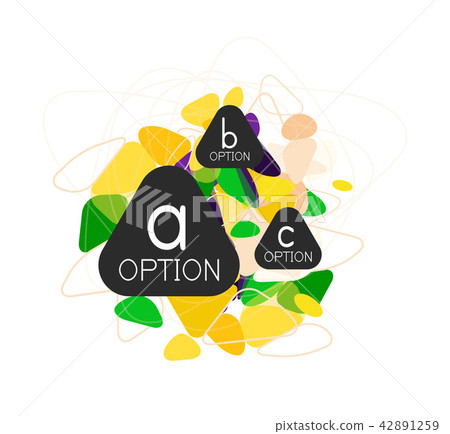 b
OPTION

PIXTA

a
OPTION

c
OPTION

pixtastock.com - 42891259