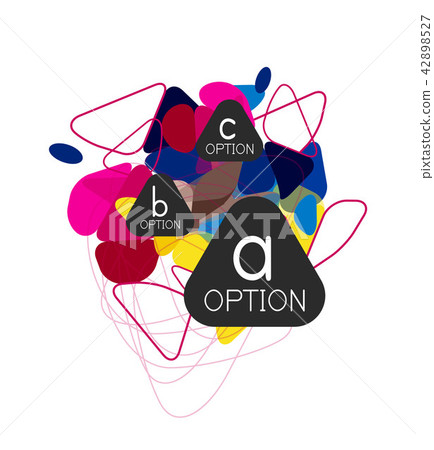 c
OPTION

b
OPTION

PIXTA

a
OPTION

pixtastock.com - 42898527