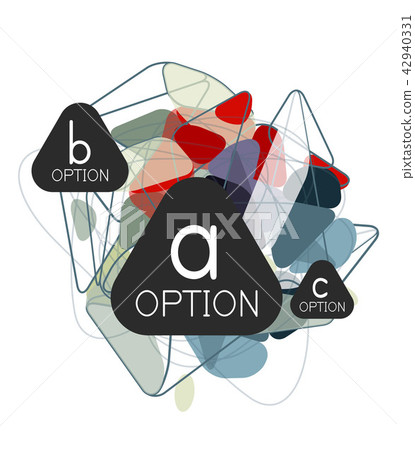 b
OPTION

PIXTA

a
OPTION

c
OPTION

pixtastock.com - 42940331