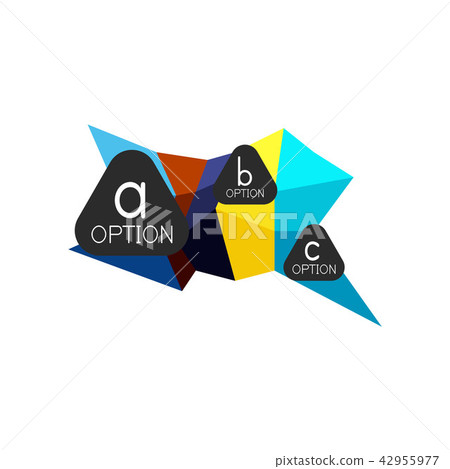 a
OPTION

b
OPTION

PIXTA

c
OPTION

pixtastock.com - 42955977