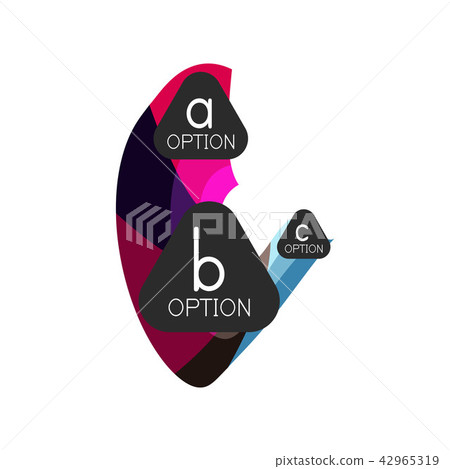 a
OPTION

PIXTA

b
OPTION

c
OPTION

pixtastock.com - 42965319