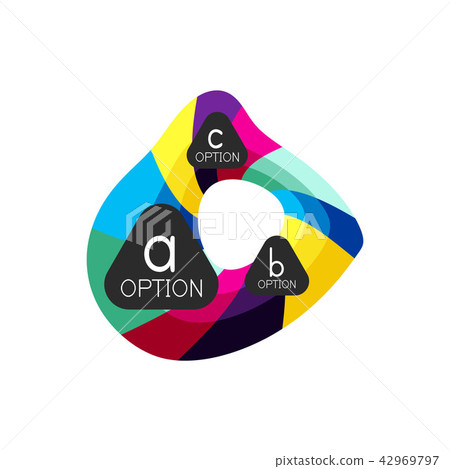 c
OPTION

PIXTA

a
OPTION

b
OPTION

pixtastock.com - 42969797