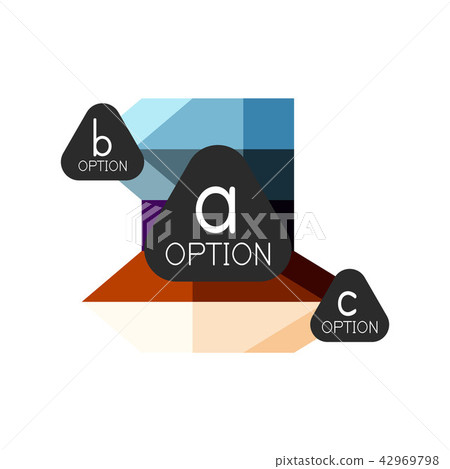 b
OPTION

a
OPTION

PIXTA

c
OPTION

pixtastock.com - 42969798