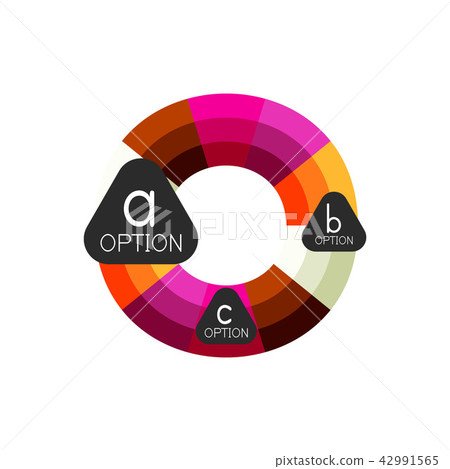 a
OPTION

PIXTA

b
OPTION

c
OPTION

pixtastock.com - 42991565