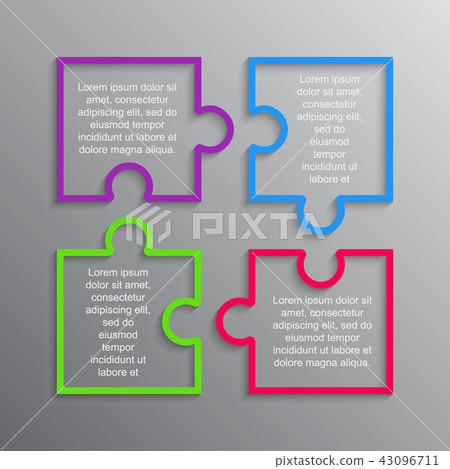 Lorem ipsum dolor sit amet, consectetur adipiscing elit, sed do eiusmod tempor incididunt ut labore et dolore magna aliqua.

Lorem ipsum dolor sit amet, consectetur adipiscing elit, sed do eiusmod tempor incididunt ut labore et

PIXTA

Lorem ipsum dolor sit amet, consectetur adipiscing elit, sed do eiusmod tempor incididunt ut labore et

Lorem ipsum dolor sit amet, consectetur adipiscing elit, sed do eiusmod tempor incididunt ut labore et dolore magna aliqua.

pixtastock.com - 43096711