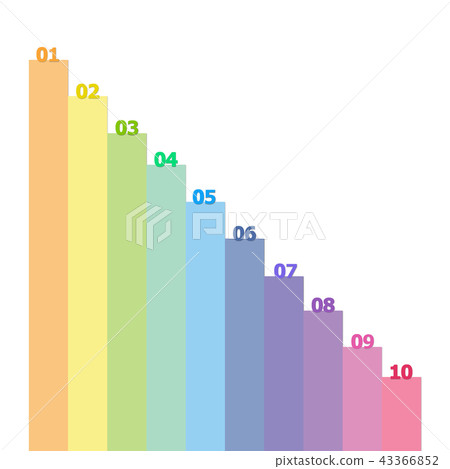 01
02
03
04
05
06
07
08
09
10

PIXTA

pixtastock.com - 43366852