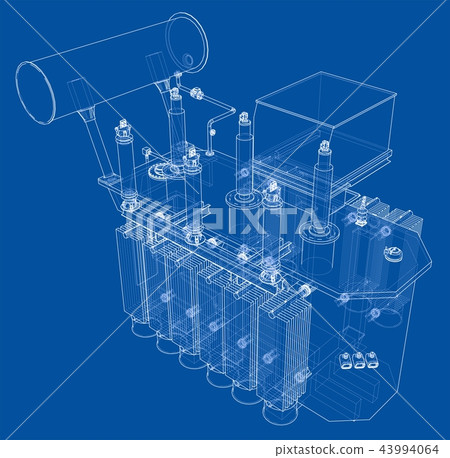 PIXTA

pixtastock.com - 43994064