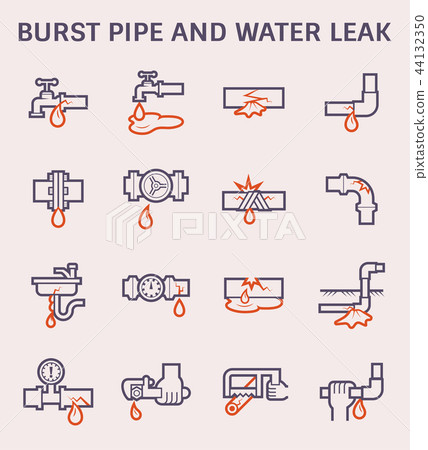 BURST PIPE AND WATER LEAK

PIXTA

pixtastock.com - 44132350