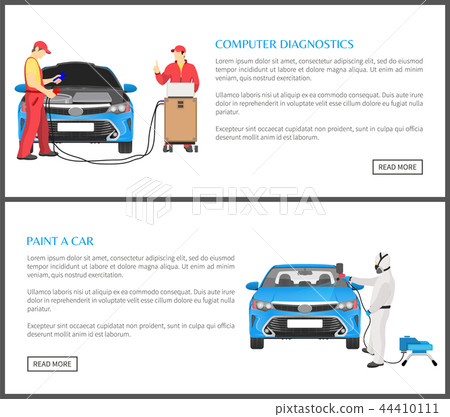 COMPUTER DIAGNOSTICS

Lorem ipsum dolor sit amet, consectetur adipiscing elit, sed do eiusmod tempor incididunt ut labore et dolore magna aliqua. Ut enim ad minim veniam, quis nostrud exercitation.

Ullamco laboris nisi ut aliquip ex ea commodo consequat. Duis aute irure dolor in reprehenderit in voluptate velit esse cillum dolore eu fugiat nulla pariatur.

Excepteur sint occaecat cupidatat non proident, sunt in culpa qui officia deserunt mollit anim id est laborum.

READ MORE

PIXTA

PAINT A CAR

Lorem ipsum dolor sit amet, consectetur adipiscing elit, sed do eiusmod tempor incididunt ut labore et dolore magna aliqua. Ut enim ad minim veniam, quis nostrud exercitation.

Ullamco laboris nisi ut aliquip ex ea commodo consequat. Duis aute irure dolor in reprehenderit in voluptate velit esse cillum dolore eu fugiat nulla pariatur.

Excepteur sint occaecat cupidatat non proident, sunt in culpa qui officia deserunt mollit anim id est laborum.

READ MORE

pixtastock.com - 44410111