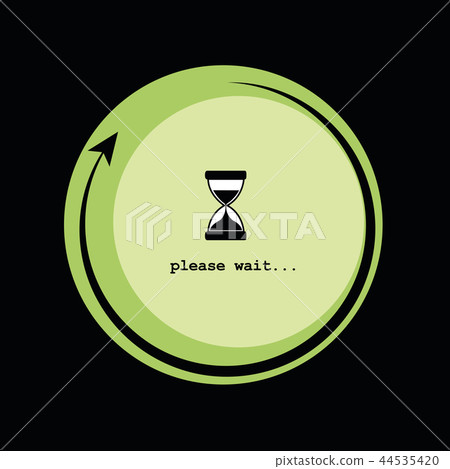 PIXTA

please wait...

pixtastock.com - 44535420