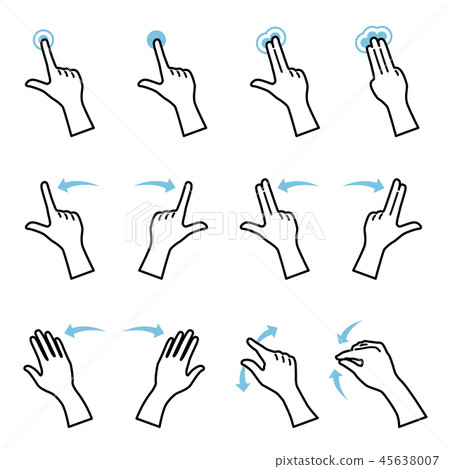 PIXTA

pixtastock.com - 45638007