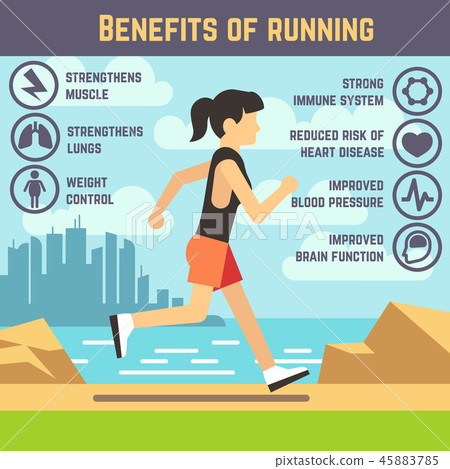 BENEFITS OF RUNNING

STRENGTHENS MUSCLE

STRENGTHENS LUNGS

WEIGHT CONTROL

STRONG IMMUNE SYSTEM

REDUCED RISK OF HEART DISEASE

IMPROVED BLOOD PRESSURE

IMPROVED BRAIN FUNCTION

PIXTA

pixtastock.com - 45883785