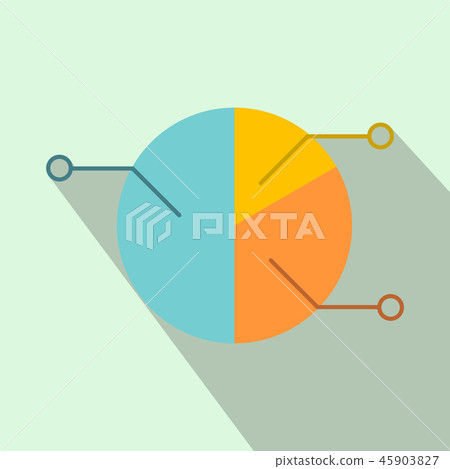 PIXTA

pixtastock.com - 45903827