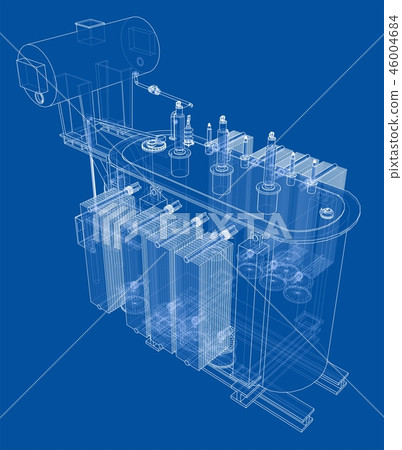 PIXTA

pixtastock.com - 46004684