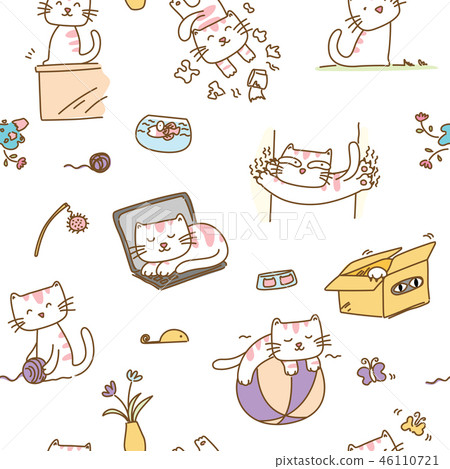 PIXTA

pixtastock.com - 46110721