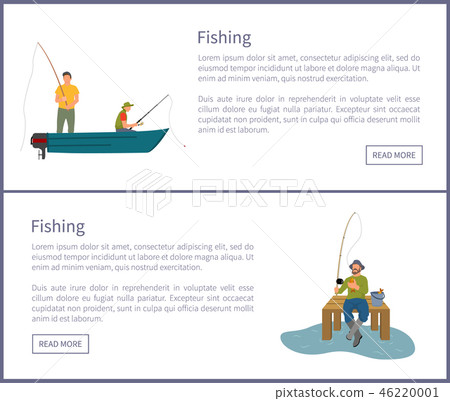 Fishing

Lorem ipsum dolor sit amet, consectetur adipiscing elit, sed do eiusmod tempor incididunt ut labore et dolore magna aliqua. Ut enim ad minim veniam, quis nostrud exercitation.

Duis aute irure dolor in reprehenderit in voluptate velit esse cillum dolore eu fugiat nulla pariatur. Excepteur sint occaecat cupidatat non proident, sunt in culpa qui officia deserunt mollit anim id est laborum.

READ MORE

PIXTA

Fishing

Lorem ipsum dolor sit amet, consectetur adipiscing elit, sed do eiusmod tempor incididunt ut labore et dolore magna aliqua. Ut enim ad minim veniam, quis nostrud exercitation.

Duis aute irure dolor in reprehenderit in voluptate velit esse cillum dolore eu fugiat nulla pariatur. Excepteur sint occaecat cupidatat non proident, sunt in culpa qui officia deserunt mollit anim id est laborum.

READ MORE

pixtastock.com - 46220001