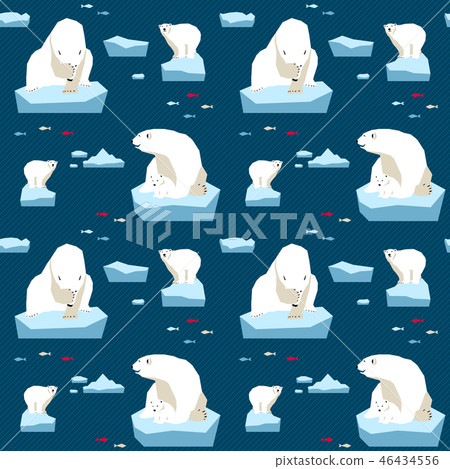 PIXTA

pixtastock.com - 46434556