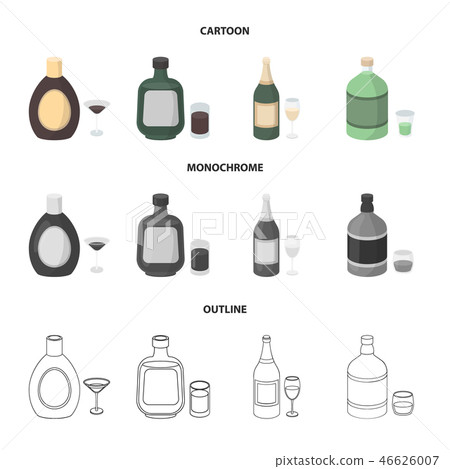 CARTOON

MONOCHROME

PIXTA

OUTLINE

pixtastock.com - 46626007