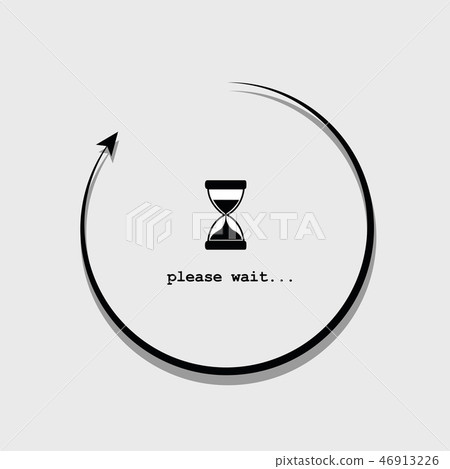 PIXTA

please wait...

pixtastock.com - 46913226